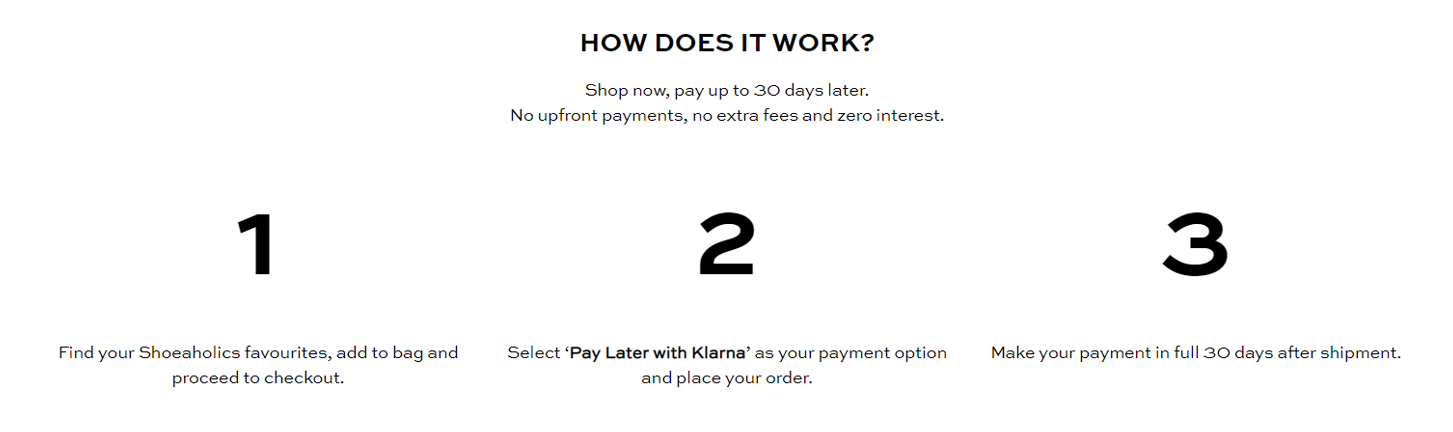 HOW DOES IT WORK?

Shop now, pay up to 30 days later.
No upfront payments, no extra fees and zero interest.

1

Find your Shoeaholics favourites, add to bag and proceed to checkout.

2

Select 'Pay Later with Klarna' as your payment option and place your order.

3

Make your payment in full 30 days after shipment.